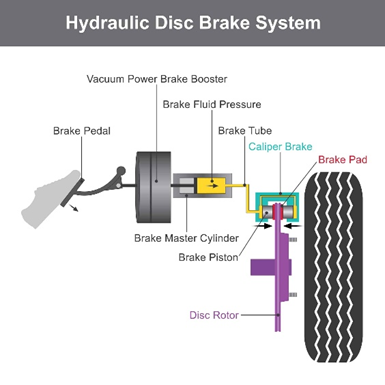 Hydraulic Disc Brake System

Vacuum Power Brake Booster

Brake Fluid Pressure

Brake Pedal

Brake Tube

Caliper Brake

Brake Pad

Brake Master Cylinder

Brake Piston

Disc Rotor